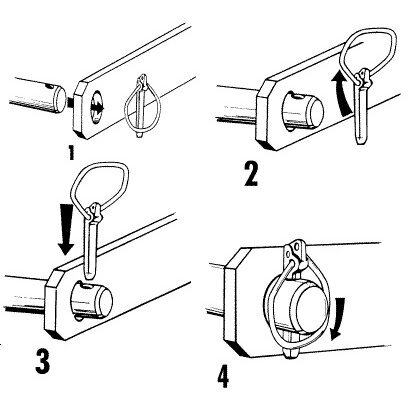 1

2

3

4