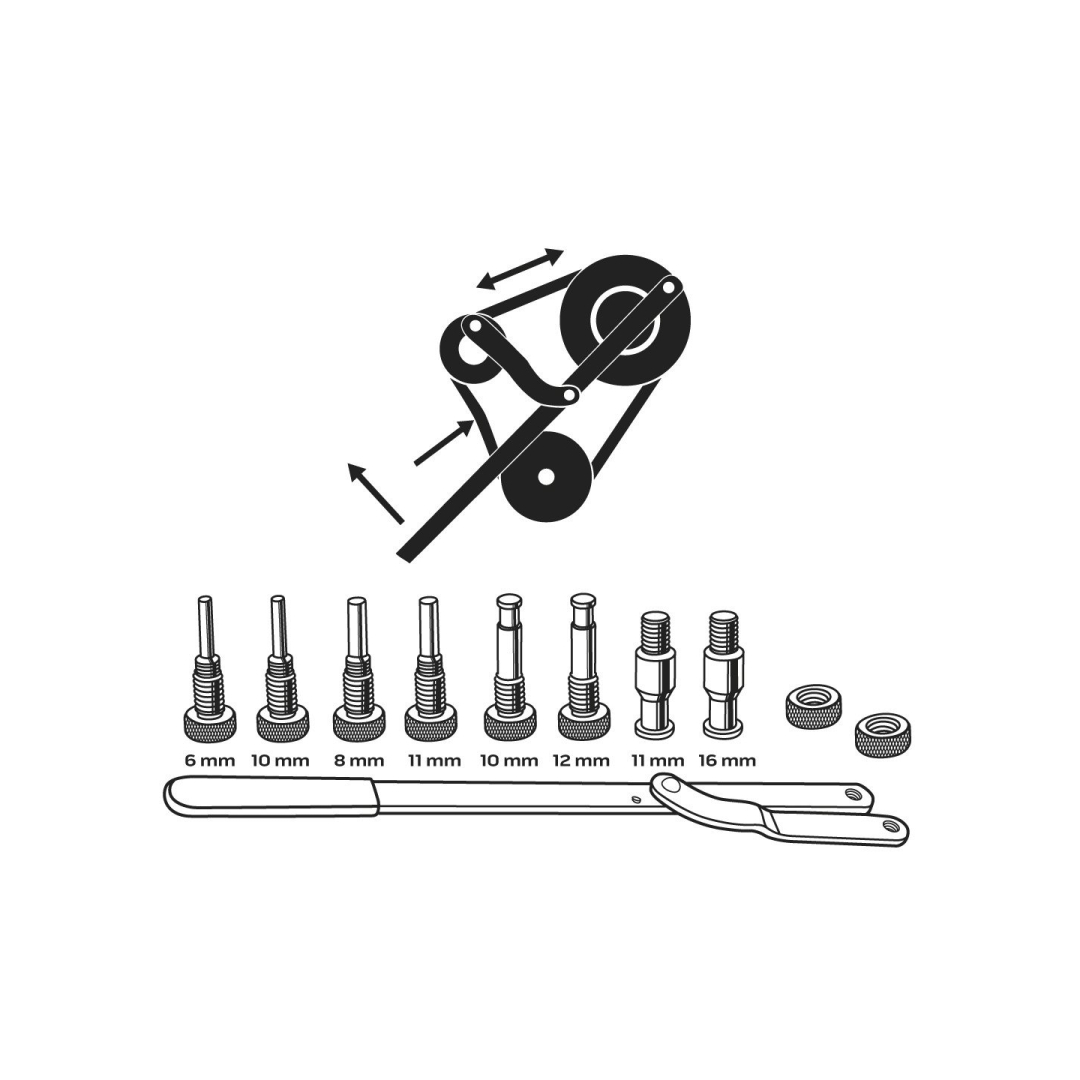 6 mm 10 mm 8 mm 11 mm 10 mm 12 mm 11 mm 16 mm