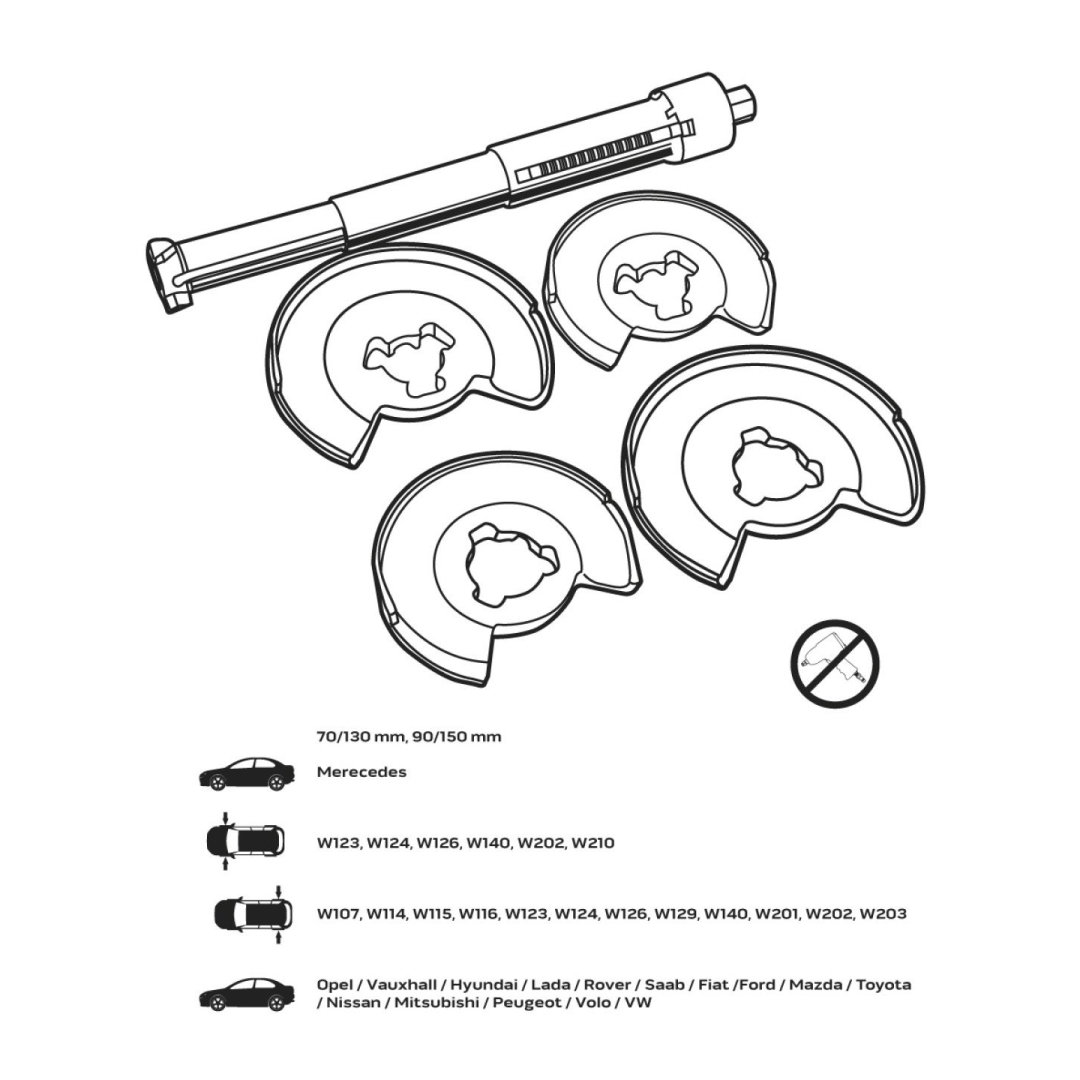 70/130 mm, 90/150 mm

Merecedes

W123, W124, W126, W140, W202, W210

W107, W114, W115, W116, W123, W124, W126, W129, W140, W201, W202, W203

Opel / Vauxhall / Hyundai / Lada / Rover / Saab / Fiat /Ford / Mazda / Toyota / Nissan / Mitsubishi / Peugeot / Volo / VW