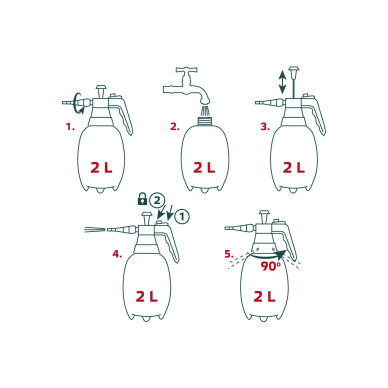 1.

2 L

2.

2 L

3.

2 L

2

1

4.

2 L

5.

90°

2 L