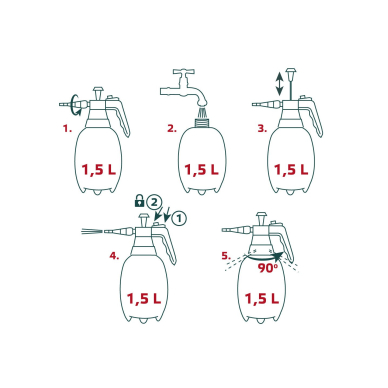 1.
1,5 L

2.
1,5 L

3.
1,5 L

2
1
4.
1,5 L

5.
90°
1,5 L