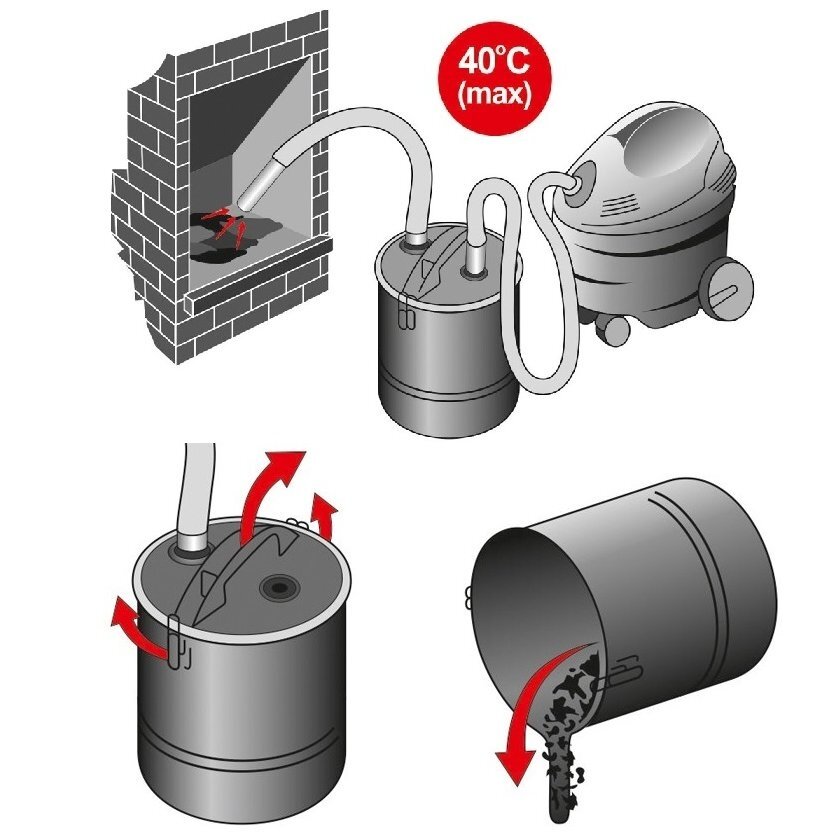 40°C
(max)