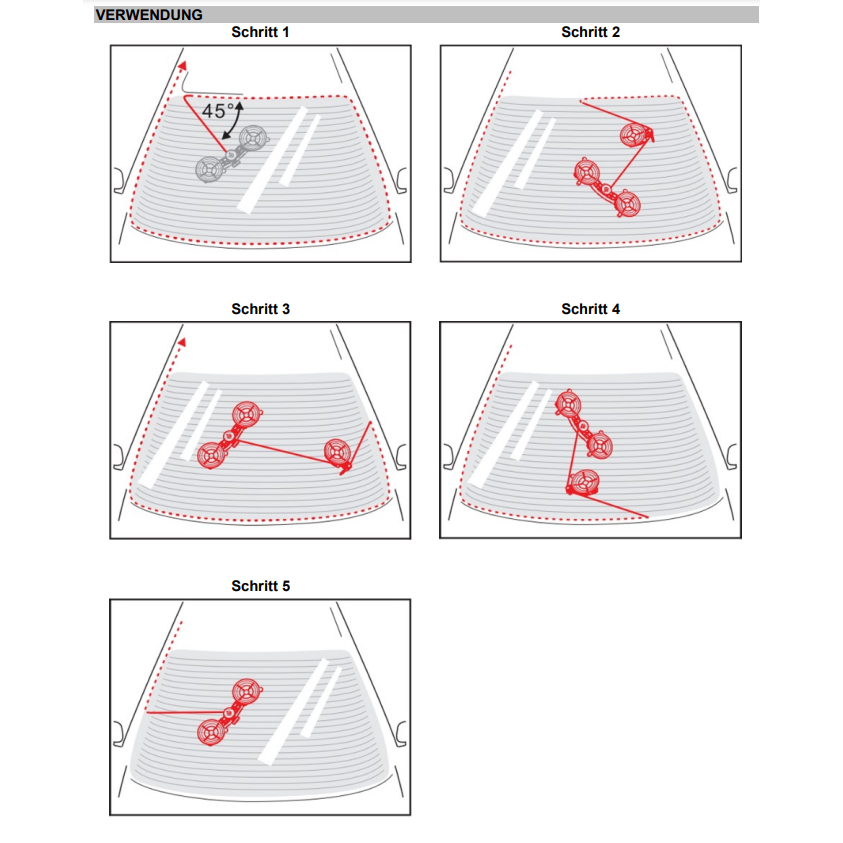 VERWENDUNG

Schritt 1

45°

Schritt 2

Schritt 3

Schritt 4

Schritt 5