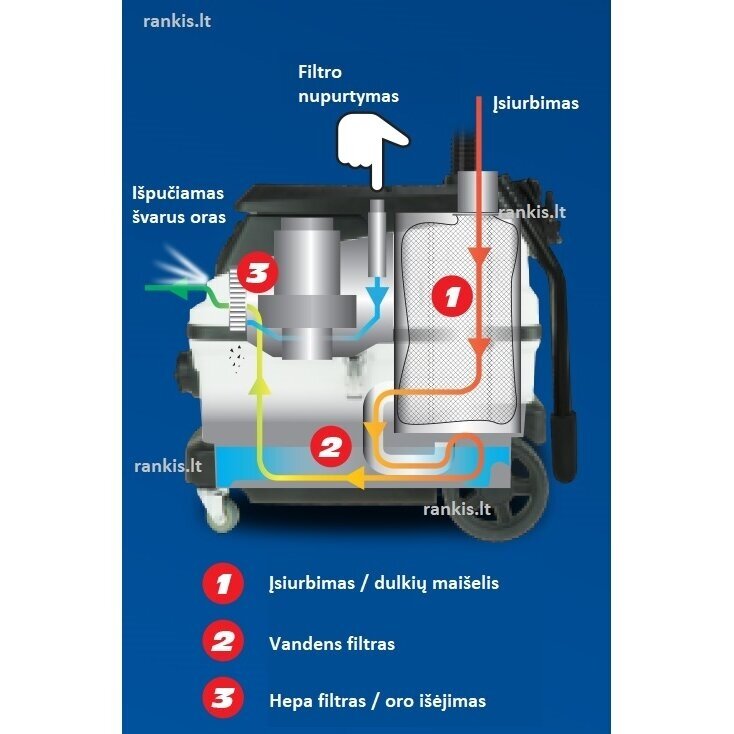 rankis.lt

Filtro nupurtymas

Įsiurbimas

Išpučiamas švarus oras

rankis.lt

3

1

2

rankis.lt

rankis.lt

1 Įsiurbimas / dulkių maišelis

2 Vandens filtras

3 Hepa filtras / oro išėjimas