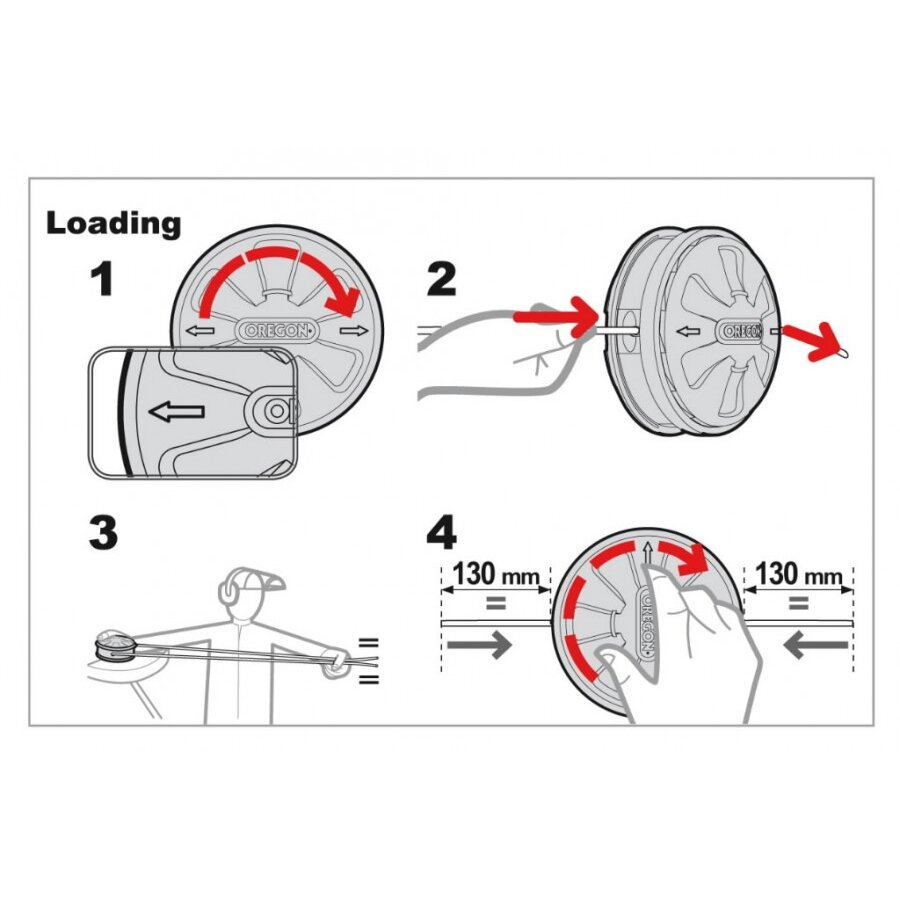 Loading

1

OREGON

2

OREGON

3

=

=

4

130 mm

=

OREGON

130 mm

=