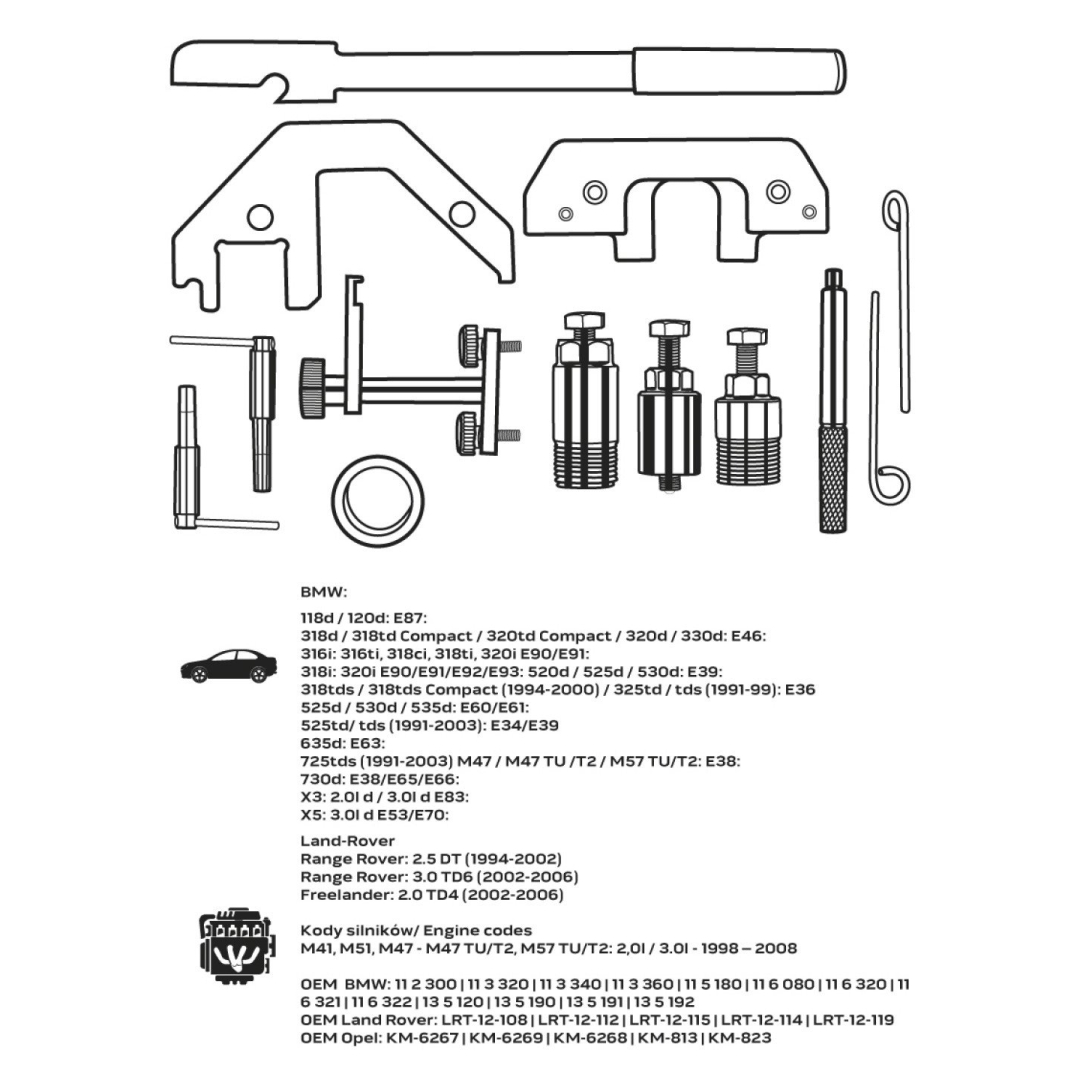 BMW:

118d / 120d: E87:
318d / 318td Compact / 320td Compact / 320d / 330d: E46:
316i: 316ti, 318ci, 318ti, 320i E90/E91:
318i: 320i E90/E91/E92/E93: 520d / 525d / 530d: E39:
318tds / 318tds Compact (1994-2000) / 325td / tds (1991-99): E36
525d / 530d / 535d: E60/E61:
525td/ tds (1991-2003): E34/E39
635d: E63:
725tds (1991-2003) M47 / M47 TU /T2 / M57 TU/T2: E38:
730d: E38/E65/E66:
X3: 2.0l d / 3.0l d E83:
X5: 3.0l d E53/E70:

Land-Rover
Range Rover: 2.5 DT (1994-2002)
Range Rover: 3.0 TD6 (2002-2006)
Freelander: 2.0 TD4 (2002-2006)

Kody silników/ Engine codes
M41, M51, M47 - M47 TU/T2, M57 TU/T2: 2,0l / 3.0l - 1998 – 2008

OEM BMW: 11 2 300 | 11 3 320 | 11 3 340 | 11 3 360 | 11 5 180 | 11 6 080 | 11 6 320 | 11 6 321 | 11 6 322 | 13 5 120 | 13 5 190 | 13 5 191 | 13 5 192
OEM Land Rover: LRT-12-108 | LRT-12-112 | LRT-12-115 | LRT-12-114 | LRT-12-119
OEM Opel: KM-6267 | KM-6269 | KM-6268 | KM-813 | KM-823