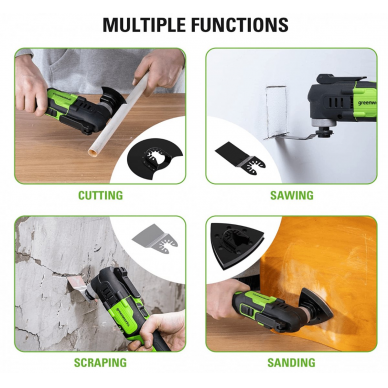 MULTIPLE FUNCTIONS

greenworks

greenw

CUTTING

SAWING

greenworks

greenworks

SCRAPING

SANDING