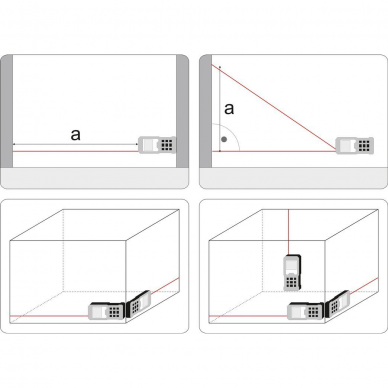 a

a