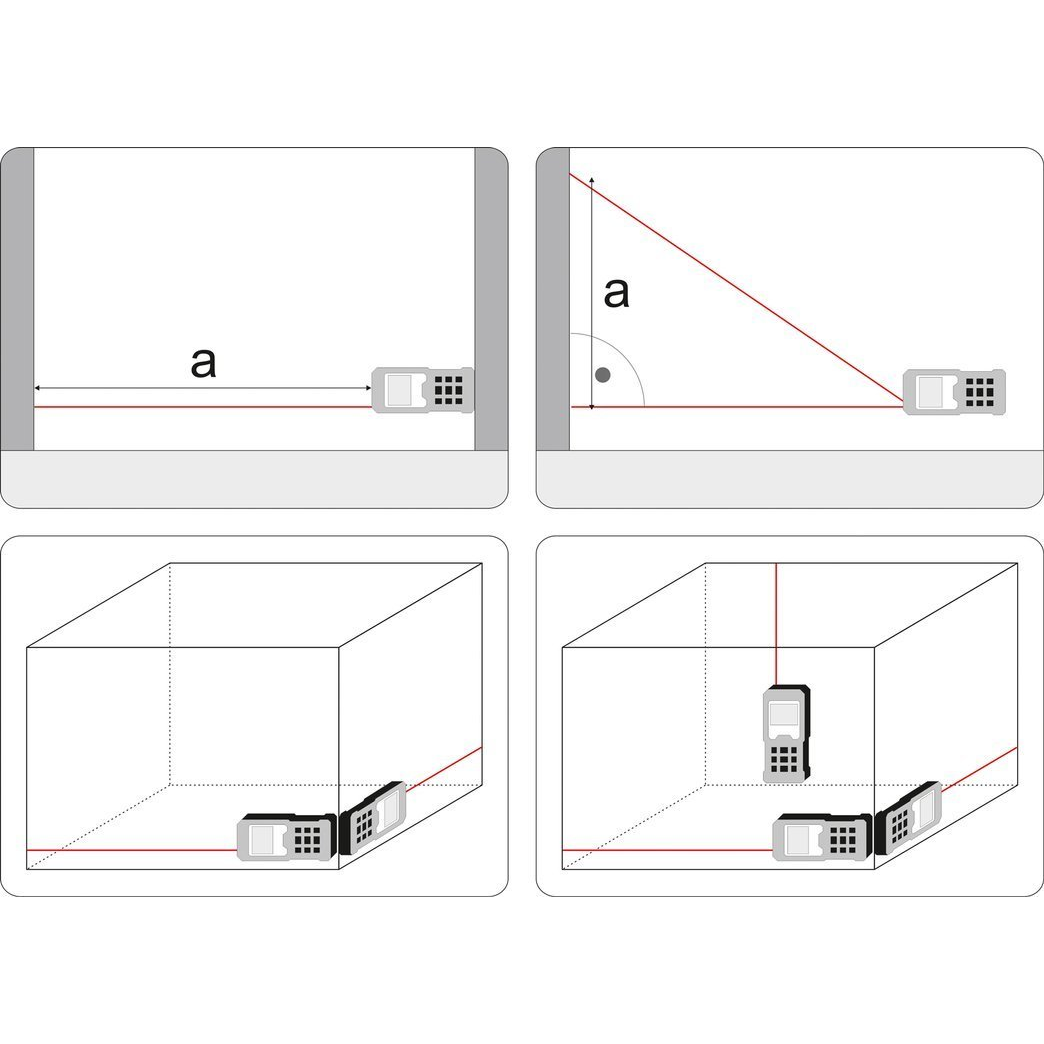 a

a