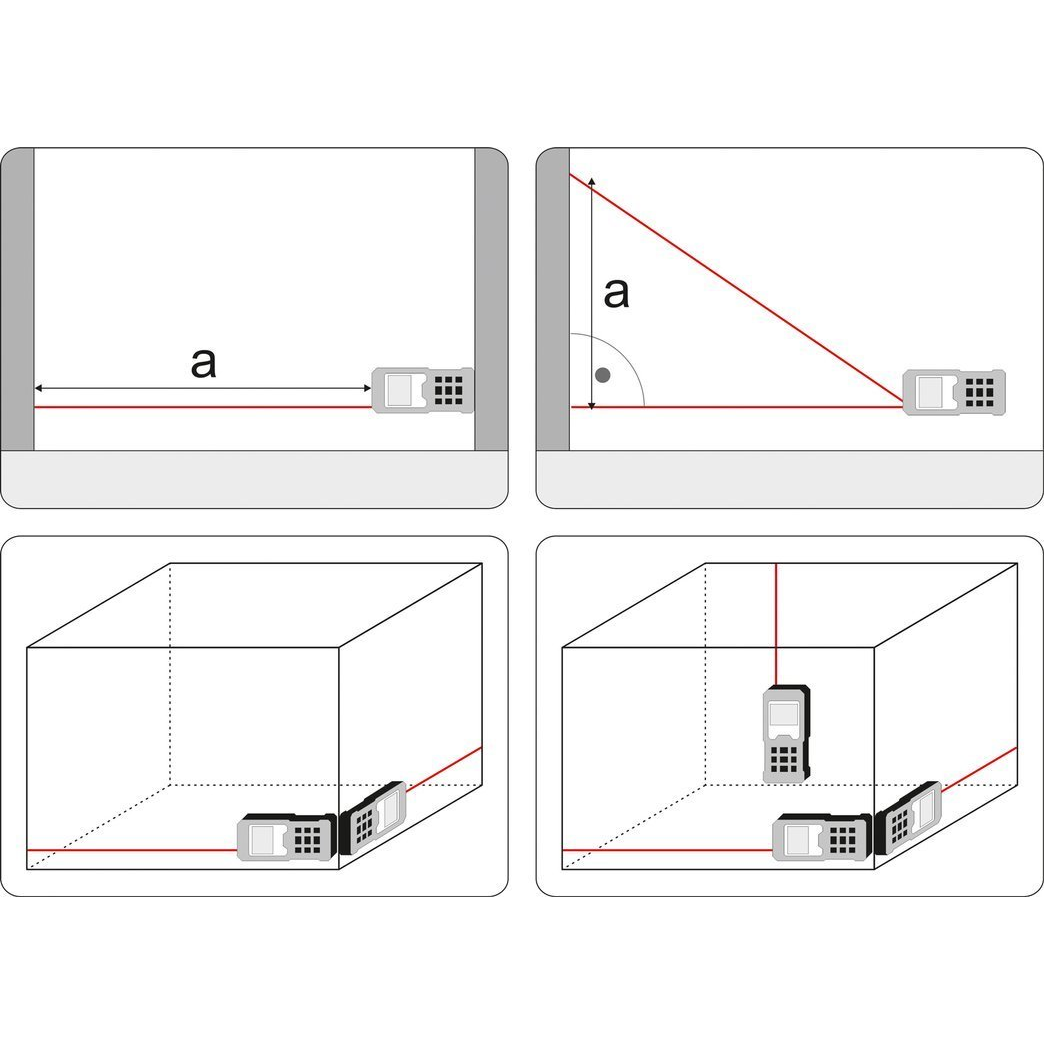 a

a