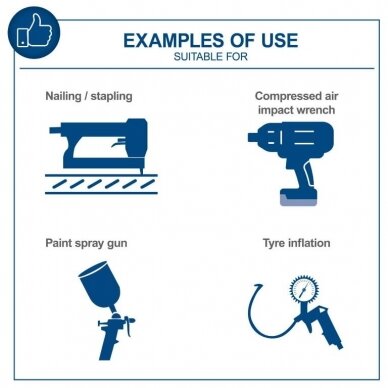 EXAMPLES OF USE
SUITABLE FOR

Nailing / stapling

Compressed air impact wrench

Paint spray gun

Tyre inflation