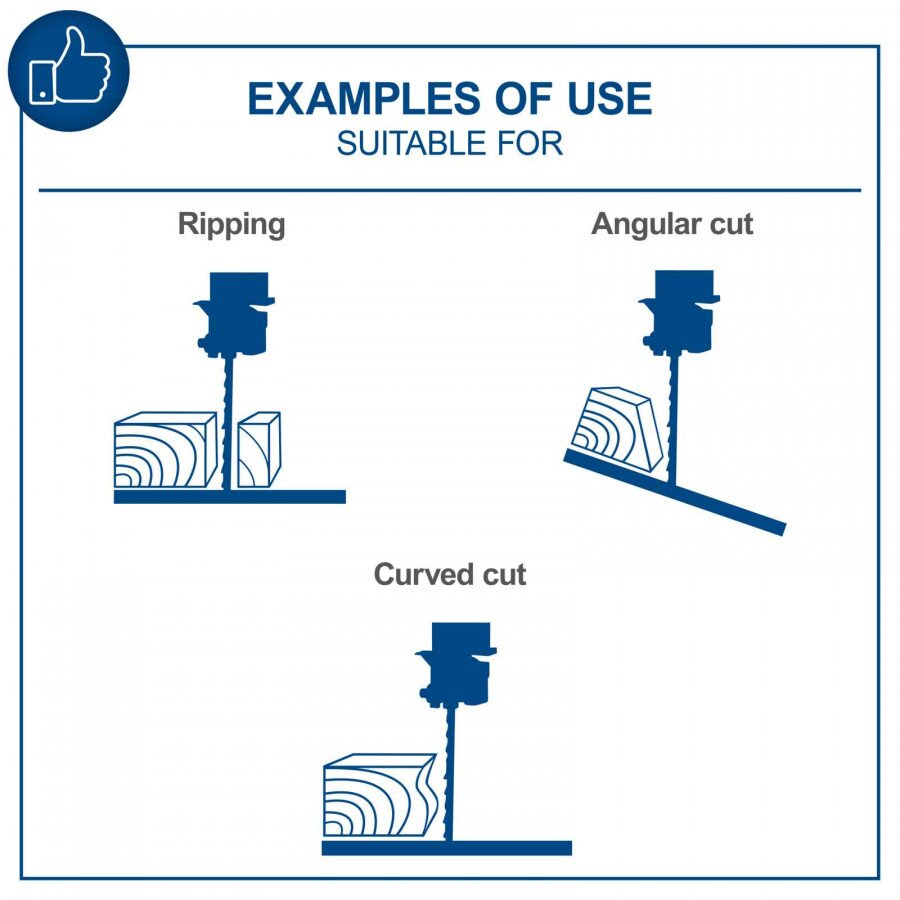 EXAMPLES OF USE
SUITABLE FOR

Ripping

Angular cut

Curved cut