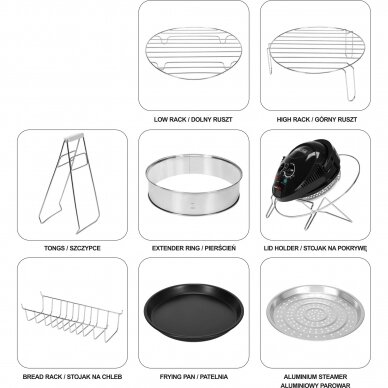 LOW RACK / DOLNY RUSZT

HIGH RACK / GÓRNY RUSZT

TONGS / SZCZYPCE

EXTENDER RING / PIERŚCIEŃ

LID HOLDER / STOJAK NA POKRYWĘ

BREAD RACK / STOJAK NA CHLEB

FRYING PAN / PATELNIA

ALUMINIUM STEAMER
ALUMINIOWY PAROWAR