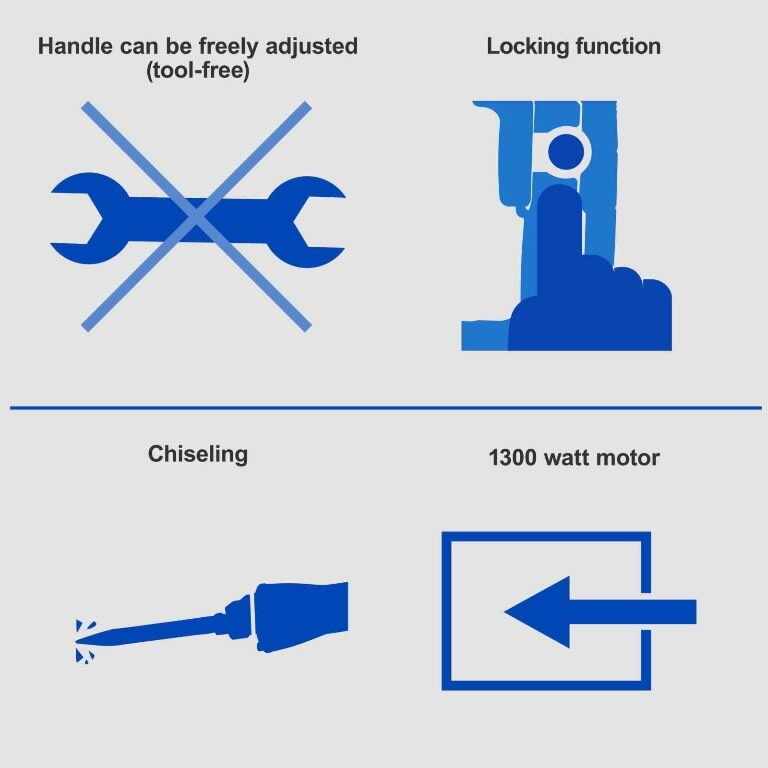 Handle can be freely adjusted (tool-free)

Locking function

Chiseling

1300 watt motor