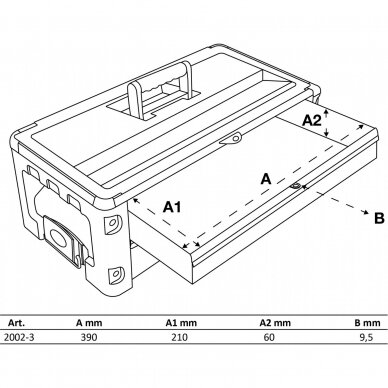 A2

A

A1

B

| Art. | A mm | A1 mm | A2 mm | B mm |
|---|---|---|---|---|
| 2002-3 | 390 | 210 | 60 | 9,5 |