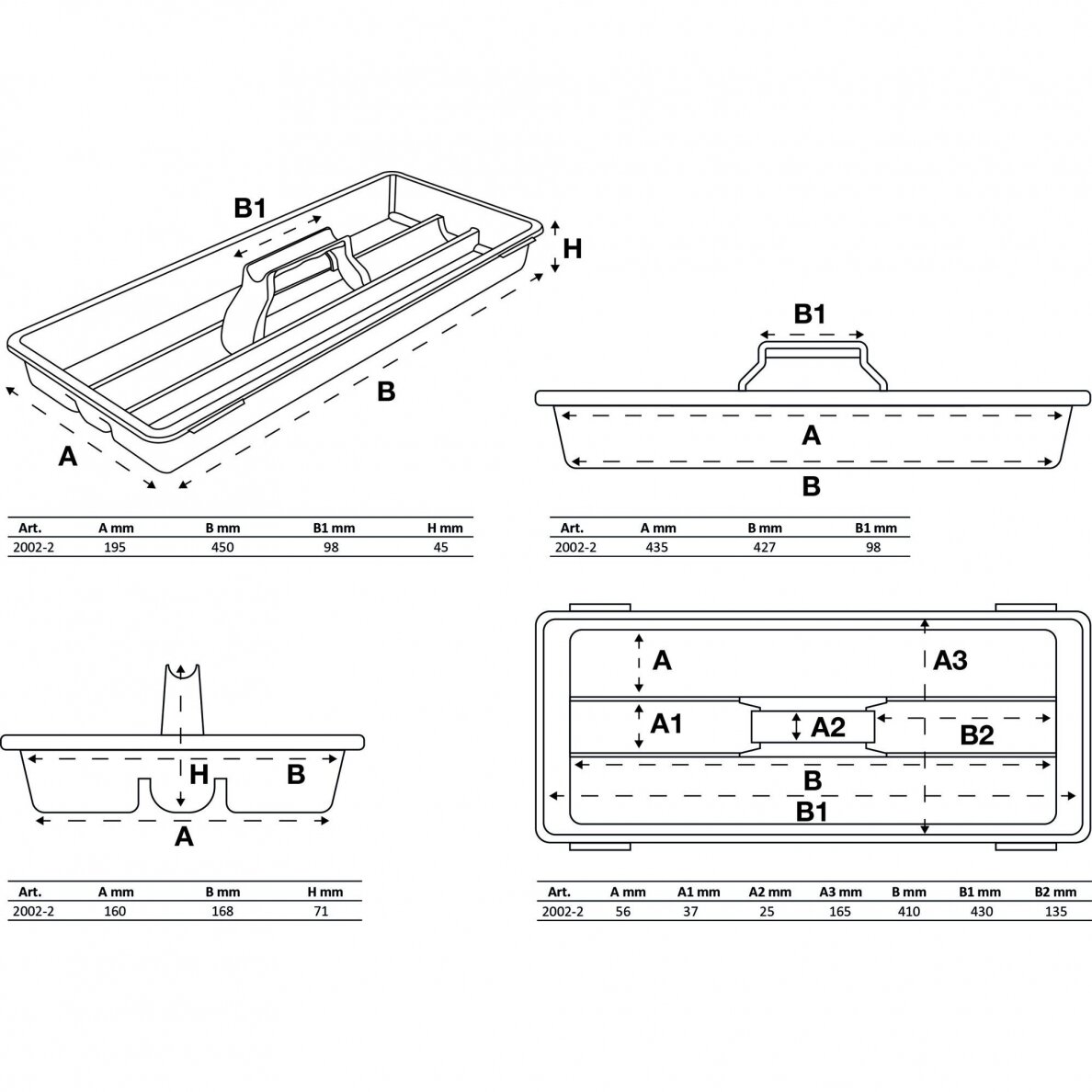 B1
H
B
A

| Art. | A mm | B mm | B1 mm | H mm |
|---|---|---|---|---|
| 2002-2 | 195 | 450 | 98 | 45 |

B1
A
B

| Art. | A mm | B mm | B1 mm |
|---|---|---|---|
| 2002-2 | 435 | 427 | 98 |

H
B
A

| Art. | A mm | B mm | H mm |
|---|---|---|---|
| 2002-2 | 160 | 168 | 71 |

A
A3
A1
A2
B2
B
B1

| Art. | A mm | A1 mm | A2 mm | A3 mm | B mm | B1 mm | B2 mm |
|---|---|---|---|---|---|---|---|
| 2002-2 | 56 | 37 | 25 | 165 | 410 | 430 | 135 |