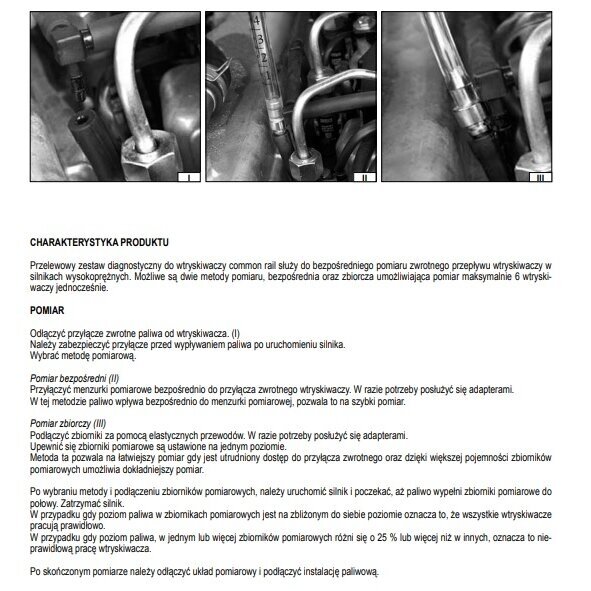 I

4
3
2
1

II

III

CHARAKTERYSTYKA PRODUKTU

Przelewowy zestaw diagnostyczny do wtryskiwaczy common rail służy do bezpośredniego pomiaru zwrotnego przepływu wtryskiwaczy w silnikach wysokoprężnych. Możliwe są dwie metody pomiaru, bezpośrednia oraz zbiorcza umożliwiająca pomiar maksymalnie 6 wtryskiwaczy jednocześnie.

POMIAR

Odłączyć przyłącze zwrotne paliwa od wtryskiwacza. (I)
Należy zabezpieczyć przyłącze przed wypływaniem paliwa po uruchomieniu silnika.
Wybrać metodę pomiarową.

Pomiar bezpośredni (II)
Przyłączyć menzurki pomiarowe bezpośrednio do przyłącza zwrotnego wtryskiwaczy. W razie potrzeby posłużyć się adapterami.
W tej metodzie paliwo wpływa bezpośrednio do menzurki pomiarowej, pozwala to na szybki pomiar.

Pomiar zbiorczy (III)
Podłączyć zbiorniki za pomocą elastycznych przewodów. W razie potrzeby posłużyć się adapterami.
Upewnić się zbiorniki pomiarowe są ustawione na jednym poziomie.
Metoda ta pozwala na łatwiejszy pomiar gdy jest utrudniony dostęp do przyłącza zwrotnego oraz dzięki większej pojemności zbiorników pomiarowych umożliwia dokładniejszy pomiar.

Po wybraniu metody i podłączeniu zbiorników pomiarowych, należy uruchomić silnik i poczekać, aż paliwo wypełni zbiorniki pomiarowe do połowy. Zatrzymać silnik.
W przypadku gdy poziom paliwa w zbiornikach pomiarowych jest na zbliżonym do siebie poziomie oznacza to, że wszystkie wtryskiwacze pracują prawidłowo.
W przypadku gdy poziom paliwa, w jednym lub więcej zbiorników pomiarowych różni się o 25 % lub więcej niż w innych, oznacza to nieprawidłową pracę wtryskiwacza.

Po skończonym pomiarze należy odłączyć układ pomiarowy i podłączyć instalację paliwową.