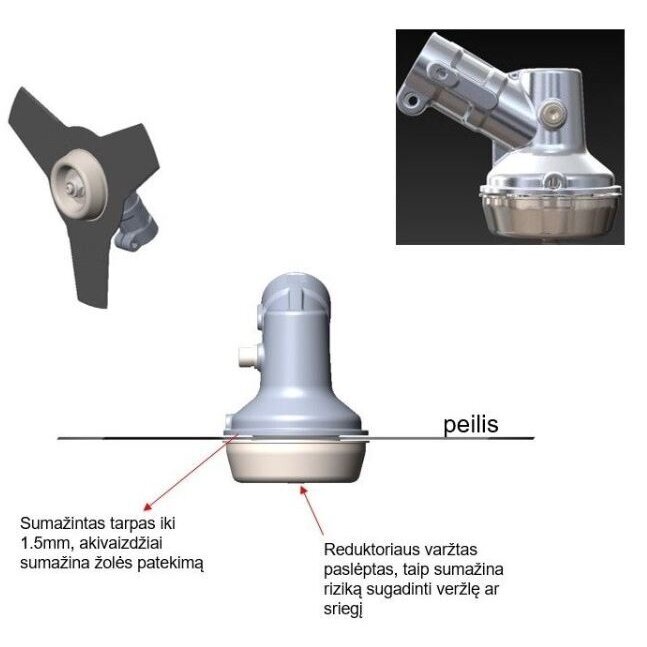 peilis

Sumažintas tarpas iki 1.5mm, akivaizdžiai sumažina žolės patekimą

Reduktoriaus varžtas paslėptas, taip sumažina riziką sugadinti veržlę ar sriegį