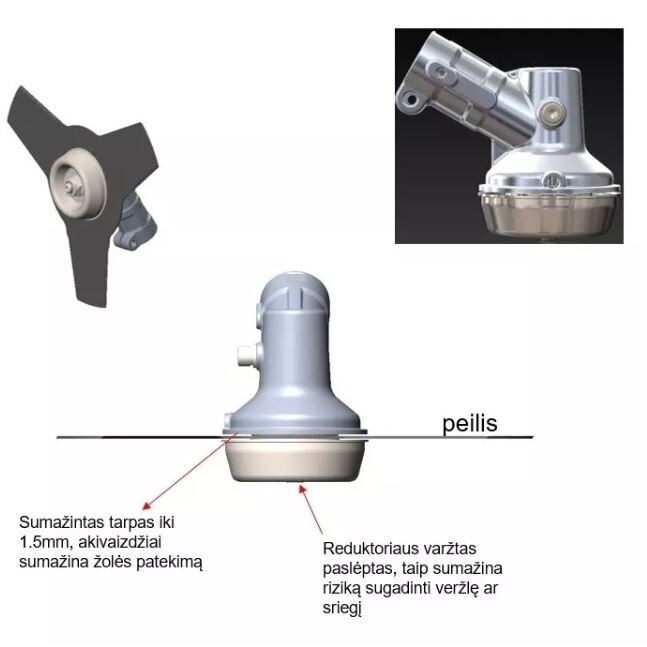 peilis

Sumažintas tarpas iki 1.5mm, akivaizdžiai sumažina žolės patekimą

Reduktoriaus varžtas paslėptas, taip sumažina riziką sugadinti veržlę ar sriegį