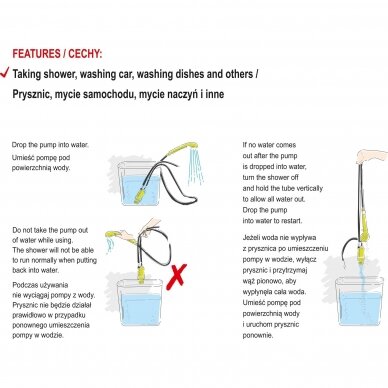 FEATURES / CECHY:

Taking shower, washing car, washing dishes and others /
Prysznic, mycie samochodu, mycie naczyń i inne

Drop the pump into water.
Umieść pompę pod powierzchnią wody.

Do not take the pump out of water while using. The shower will not be able to run normally when putting back into water.

Podczas używania nie wyciągaj pompy z wody. Prysznic nie będzie działał prawidłowo w przypadku ponownego umieszczenia pompy w wodzie.

If no water comes out after the pump is dropped into water, turn the shower off and hold the tube vertically to allow all water out. Drop the pump into water to restart.

Jeżeli woda nie wypływa z prysznica po umieszczeniu pompy w wodzie, wyłącz prysznic i przytrzymaj wąż pionowo, aby wypłynęła cała woda. Umieść pompę pod powierzchnią wody i uruchom prysznic ponownie.