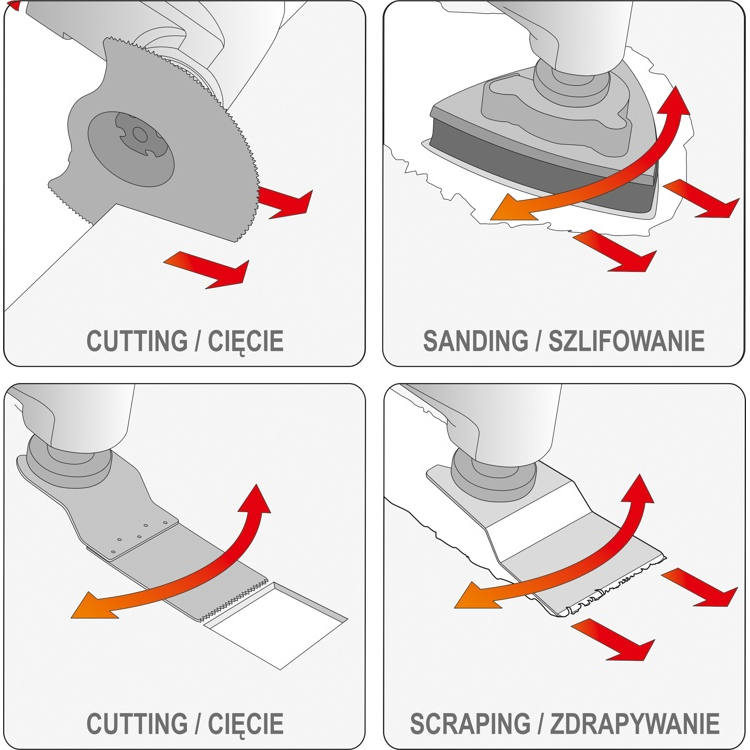 CUTTING / CIĘCIE

SANDING / SZLIFOWANIE

CUTTING / CIĘCIE

SCRAPING / ZDRAPYWANIE